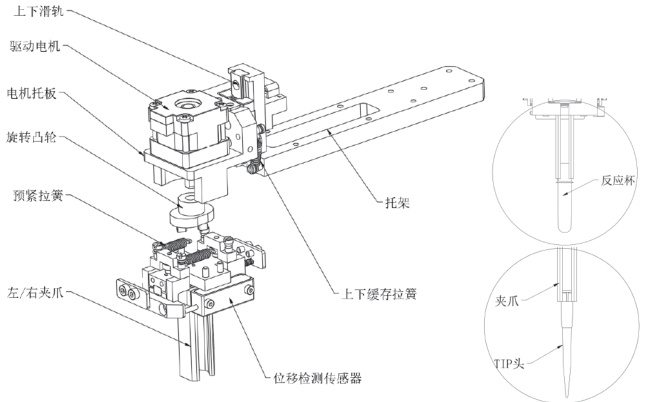 上下滑轨

驱动电机

电机托板

旋转凸轮

预紧拉簧

左/右夹爪

托架

上下缓存拉簧

位移检测传感器

反应杯

夹爪

TIP头