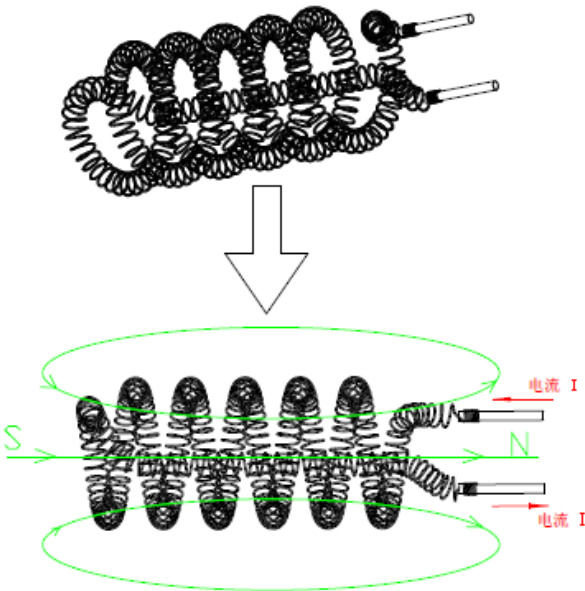 电流 I

S

N

电流 I