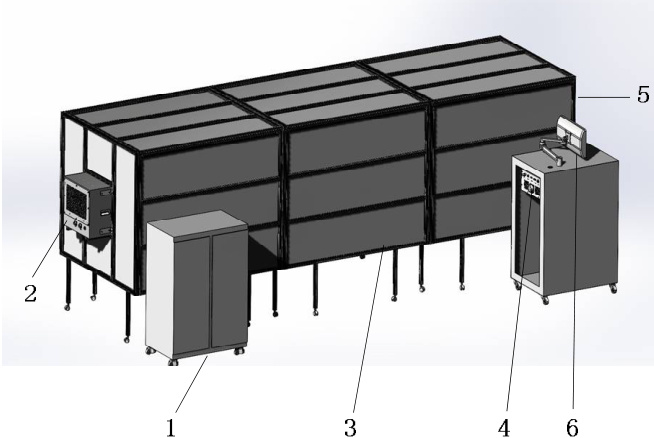 5
2
1
3
4
6