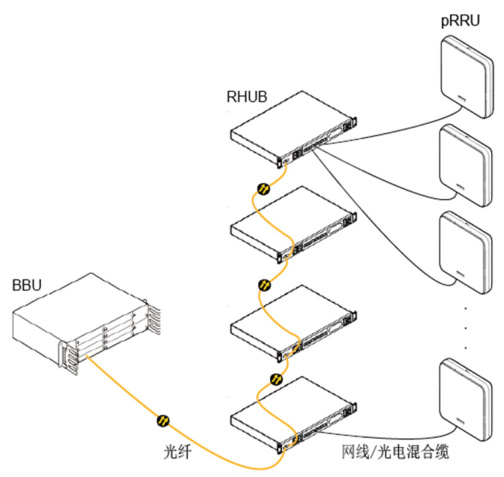 pRRU

RHUB

BBU

光纤

网线/光电混合缆